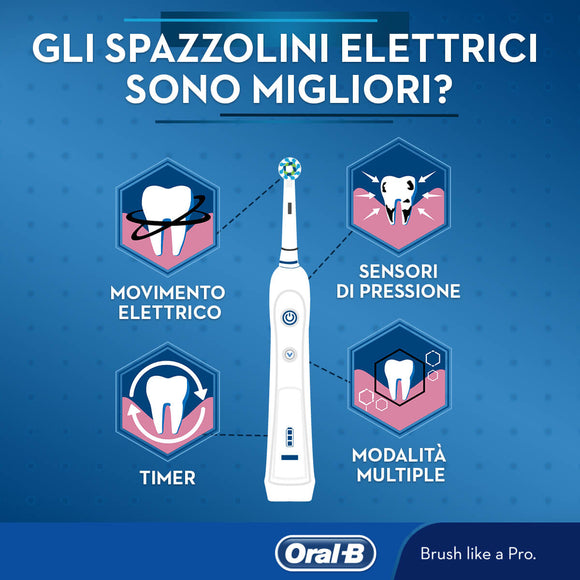 GLI SPAZZOLINI ELETTRICI SONO MIGLIORI?

MOVIMENTO ELETTRICO

SENSORI DI PRESSIONE

TIMER

MODALITÀ MULTIPLE

Oral-B

Brush like a Pro.